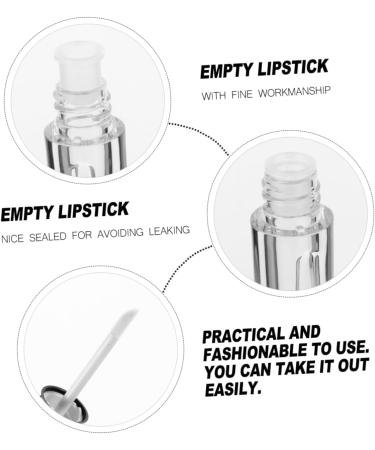 EMPTY LIPSTICK

WITH FINE WORKMANSHIP

EMPTY LIPSTICK

NICE SEALED FOR AVOIDING LEAKING

PRACTICAL AND FASHIONABLE TO USE. YOU CAN TAKE IT OUT EASILY.