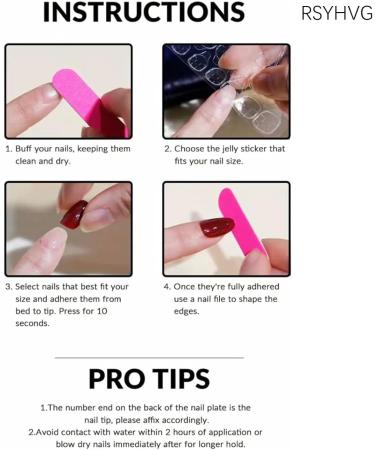 INSTRUCTIONS

RSYHVG

1. Buff your nails, keeping them clean and dry.

2. Choose the jelly sticker that fits your nail size.

3. Select nails that best fit your size and adhere them from bed to tip. Press for 10 seconds.

4. Once they're fully adhered use a nail file to shape the edges.

PRO TIPS

1.The number end on the back of the nail plate is the nail tip, please affix accordingly.
2.Avoid contact with water within 2 hours of application or blow dry nails immediately after for longer hold.