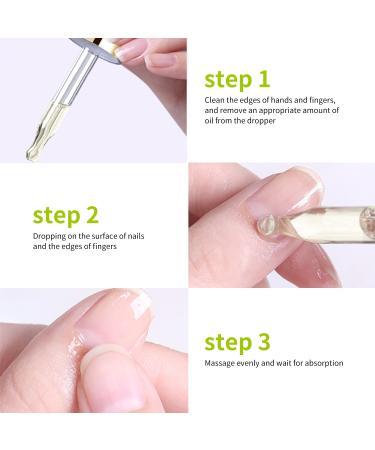 step 1

Clean the edges of hands and fingers, and remove an appropriate amount of oil from the dropper

step 2

Dropping on the surface of nails and the edges of fingers

step 3

Massage evenly and wait for absorption