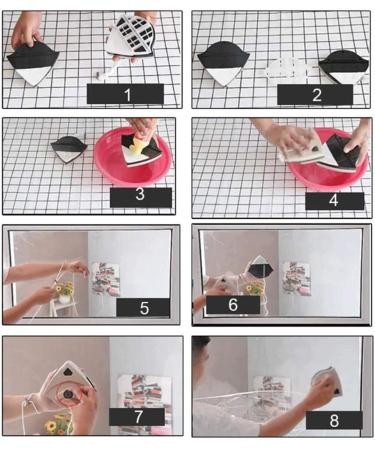 1

2

3

4

5

6

7

8