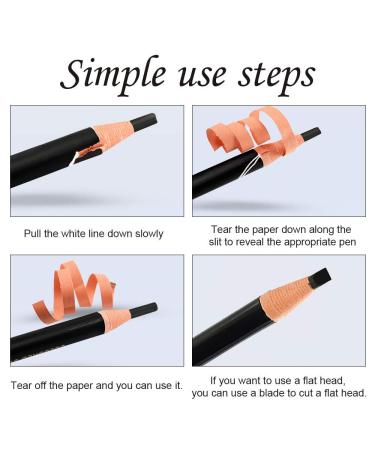 Simple use steps

Pull the white line down slowly

Tear the paper down along the slit to reveal the appropriate pen

Tear off the paper and you can use it.

If you want to use a flat head, you can use a blade to cut a flat head.