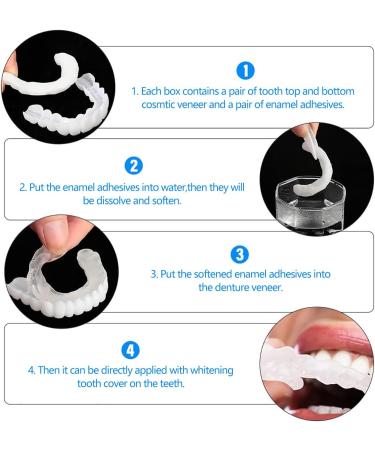 1

1. Each box contains a pair of tooth top and bottom cosmtic veneer and a pair of enamel adhesives.

2

2. Put the enamel adhesives into water,then they will be dissolve and soften.

3

3. Put the softened enamel adhesives into the denture veneer.

4

4. Then it can be directly applied with whitening tooth cover on the teeth.