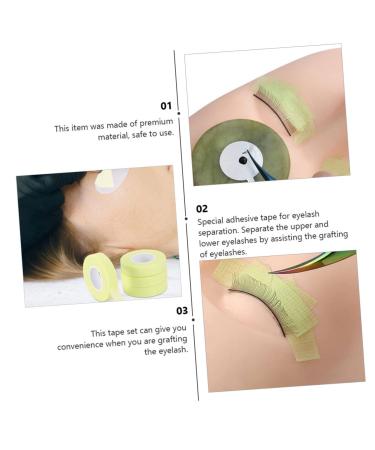 01

This item was made of premium material, safe to use.

02

Special adhesive tape for eyelash separation. Separate the upper and lower eyelashes by assisting the grafting of eyelashes.

03

This tape set can give you convenience when you are grafting the eyelash.