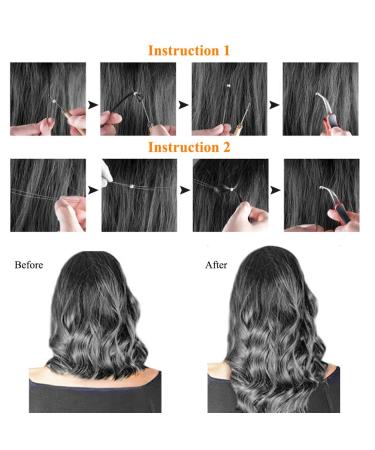 Instruction 1

Instruction 2

Before

After