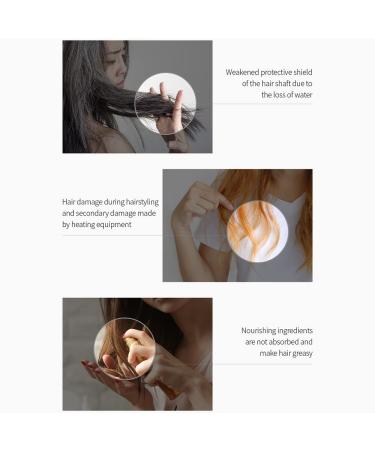 Weakened protective shield of the hair shaft due to the loss of water

Hair damage during hairstyling and secondary damage made by heating equipment

Nourishing ingredients are not absorbed and make hair greasy