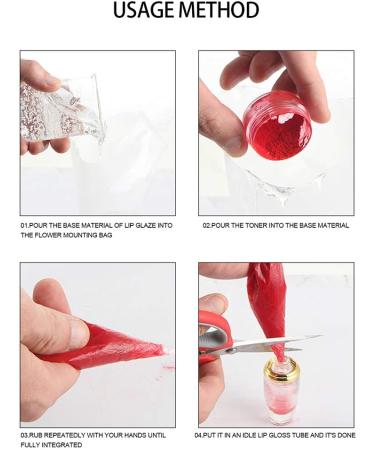 USAGE METHOD

01.POUR THE BASE MATERIAL OF LIP GLAZE INTO THE FLOWER MOUNTING BAG

02.POUR THE TONER INTO THE BASE MATERIAL

03.RUB REPEATEDLY WITH YOUR HANDS UNTIL FULLY INTEGRATED

04.PUT IT IN AN IDLE LIP GLOSS TUBE AND IT'S DONE