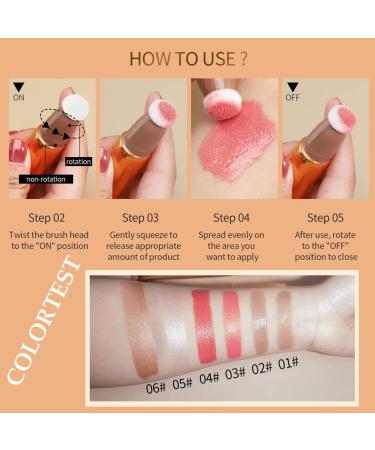 HOW TO USE ?

ON

rotation

non-rotation

OFF

Step 02
Twist the brush head to the "ON" position

Step 03
Gently squeeze to release appropriate amount of product

Step 04
Spread evenly on the area you want to apply

Step 05
After use, rotate to the "OFF" position to close

COLORTEST

06# 05# 04# 03# 02# 01#