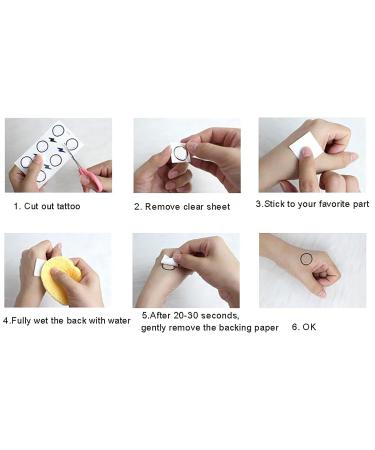 1. Cut out tattoo

2. Remove clear sheet

3.Stick to your favorite part

4.Fully wet the back with water

5.After 20-30 seconds, gently remove the backing paper

6. OK