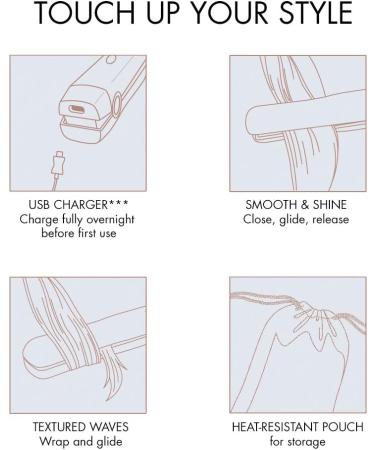 TOUCH UP YOUR STYLE

USB CHARGER***
Charge fully overnight before first use

SMOOTH & SHINE
Close, glide, release

TEXTURED WAVES
Wrap and glide

HEAT-RESISTANT POUCH
for storage