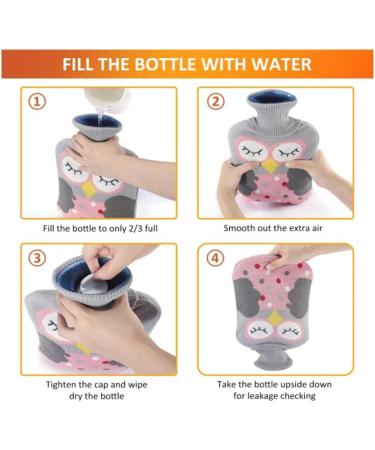 FILL THE BOTTLE WITH WATER

1

Fill the bottle to only 2/3 full

2

Smooth out the extra air

3

Tighten the cap and wipe dry the bottle

4

Take the bottle upside down for leakage checking