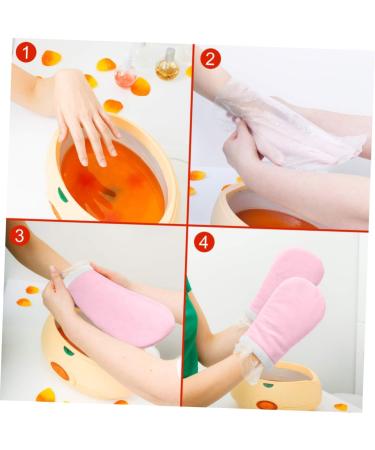 1
2
3
4