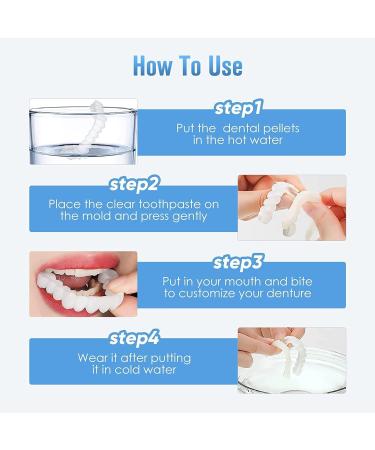 How To Use

step1

Put the dental pellets in the hot water

step2

Place the clear toothpaste on the mold and press gently

step3

Put in your mouth and bite to customize your denture

step4

Wear it after putting it in cold water