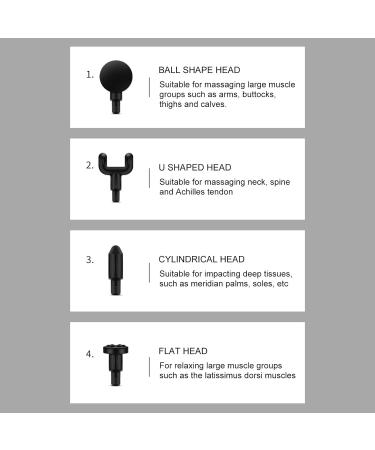 1.

BALL SHAPE HEAD

Suitable for massaging large muscle groups such as arms, buttocks, thighs and calves.

2.

U SHAPED HEAD

Suitable for massaging neck, spine and Achilles tendon

3.

CYLINDRICAL HEAD

Suitable for impacting deep tissues, such as meridian palms, soles, etc

4.

FLAT HEAD

For relaxing large muscle groups such as the latissimus dorsi muscles