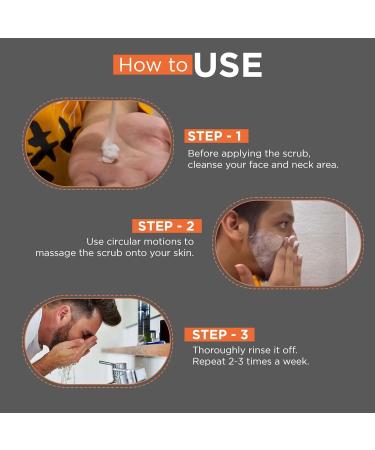 How to USE

STEP - 1

Before applying the scrub, cleanse your face and neck area.

STEP - 2

Use circular motions to massage the scrub onto your skin.

STEP - 3

Thoroughly rinse it off. Repeat 2-3 times a week.