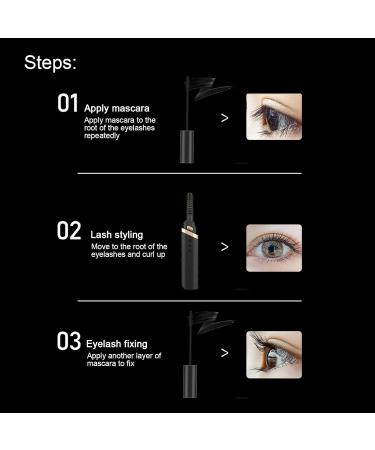 Steps:

01 Apply mascara
Apply mascara to the root of the eyelashes repeatedly

>

02 Lash styling
Move to the root of the eyelashes and curl up

>

03 Eyelash fixing
Apply another layer of mascara to fix

>