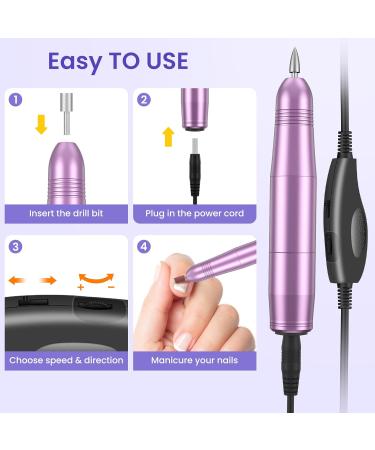 Easy TO USE

1

Insert the drill bit

2

Plug in the power cord

3

+ −

Choose speed & direction

4

Manicure your nails