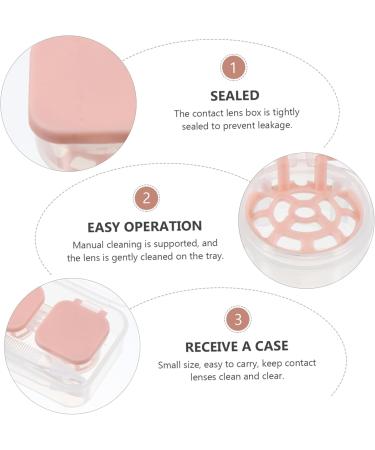 1

SEALED

The contact lens box is tightly sealed to prevent leakage.

2

EASY OPERATION

Manual cleaning is supported, and the lens is gently cleaned on the tray.

3

RECEIVE A CASE

Small size, easy to carry, keep contact lenses clean and clear.