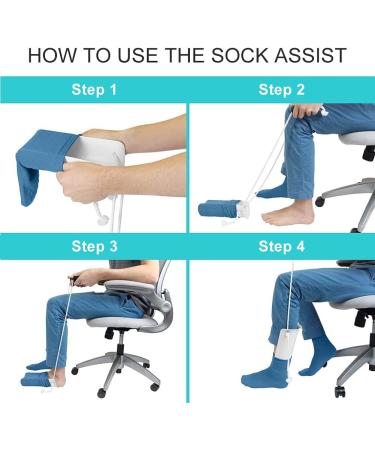 HOW TO USE THE SOCK ASSIST

Step 1

Step 2

Step 3

Step 4