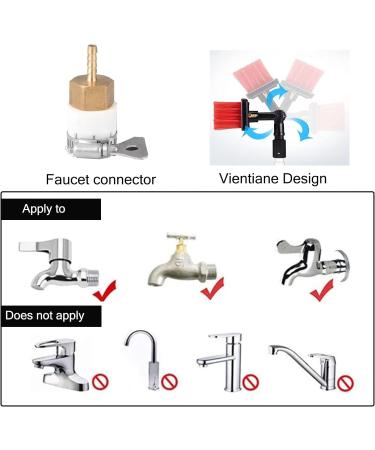 Faucet connector

Vientiane Design

Apply to

Does not apply