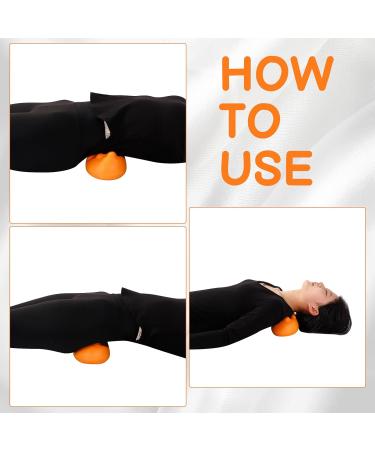 HOW TO USE