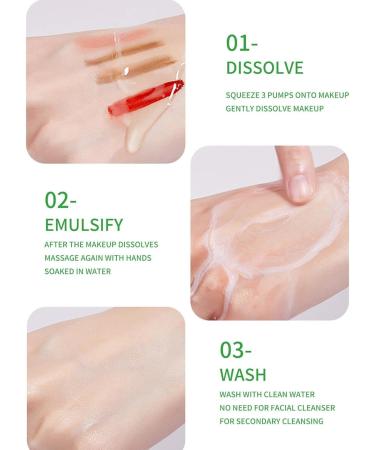 01-
DISSOLVE

SQUEEZE 3 PUMPS ONTO MAKEUP
GENTLY DISSOLVE MAKEUP

02-
EMULSIFY

AFTER THE MAKEUP DISSOLVES
MASSAGE AGAIN WITH HANDS
SOAKED IN WATER

03-
WASH

WASH WITH CLEAN WATER
NO NEED FOR FACIAL CLEANSER
FOR SECONDARY CLEANSING