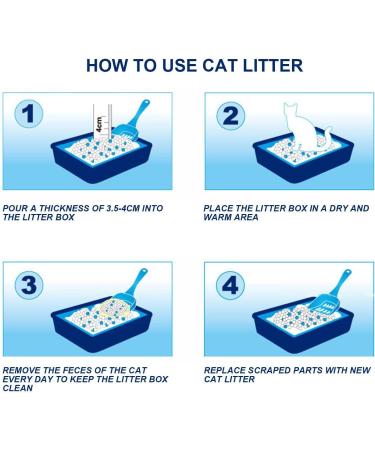 HOW TO USE CAT LITTER

1

4cm

POUR A THICKNESS OF 3.5-4CM INTO THE LITTER BOX

2

PLACE THE LITTER BOX IN A DRY AND WARM AREA

3

REMOVE THE FECES OF THE CAT EVERY DAY TO KEEP THE LITTER BOX CLEAN

4

REPLACE SCRAPED PARTS WITH NEW CAT LITTER