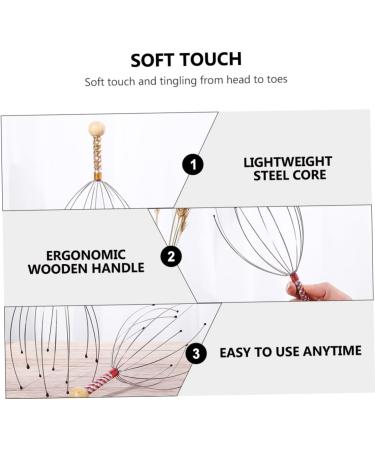 SOFT TOUCH

Soft touch and tingling from head to toes

1

LIGHTWEIGHT STEEL CORE

ERGONOMIC WOODEN HANDLE

2

3

EASY TO USE ANYTIME