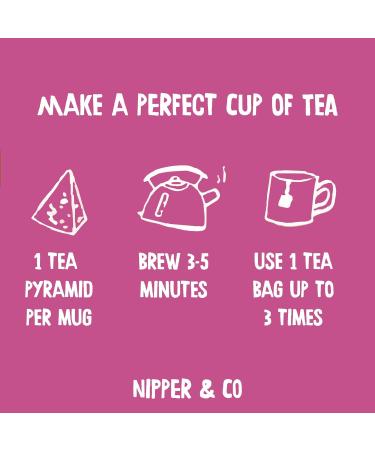 MAKE A PERFECT CUP OF TEA

1 TEA PYRAMID PER MUG

BREW 3-5 MINUTES

USE 1 TEA BAG UP TO 3 TIMES

NIPPER & CO