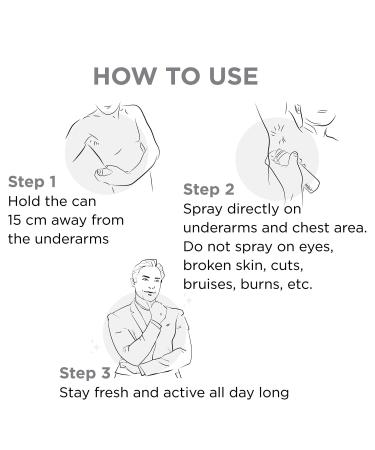 HOW TO USE

Step 1
Hold the can 15 cm away from the underarms

Step 2
Spray directly on underarms and chest area. Do not spray on eyes, broken skin, cuts, bruises, burns, etc.

Step 3
Stay fresh and active all day long