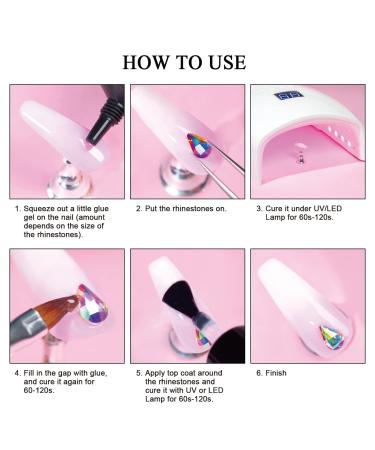 HOW TO USE

1. Squeeze out a little glue gel on the nail (amount depends on the size of the rhinestones).

2. Put the rhinestones on.

3. Cure it under UV/LED Lamp for 60s-120s.

4. Fill in the gap with glue, and cure it again for 60-120s.

5. Apply top coat around the rhinestones and cure it with UV or LED Lamp for 60s-120s.

6. Finish