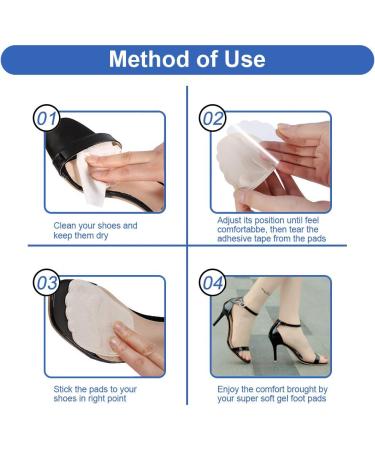 Method of Use

01

Clean your shoes and keep them dry

02

Adjust its position until feel comfortabbe, then tear the adhesive tape from the pads

03

Stick the pads to your shoes in right point

04

Enjoy the comfort brought by your super soft gel foot pads