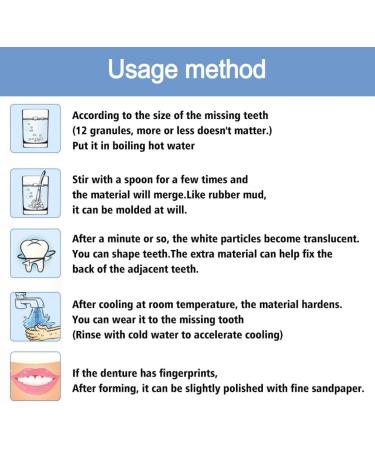 Usage method

According to the size of the missing teeth
(12 granules, more or less doesn't matter.)
Put it in boiling hot water

Stir with a spoon for a few times and the material will merge.Like rubber mud, it can be molded at will.

After a minute or so, the white particles become translucent. You can shape teeth.The extra material can help fix the back of the adjacent teeth.

After cooling at room temperature, the material hardens. You can wear it to the missing tooth
(Rinse with cold water to accelerate cooling)

If the denture has fingerprints,
After forming, it can be slightly polished with fine sandpaper.