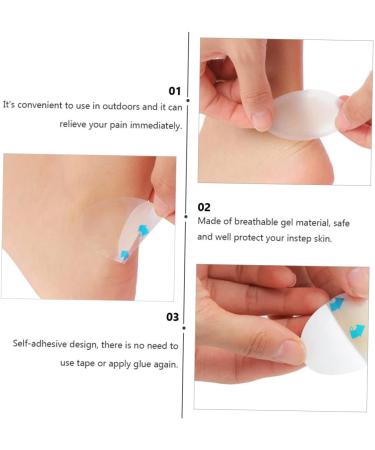 01

It's convenient to use in outdoors and it can relieve your pain immediately.

02

Made of breathable gel material, safe and well protect your instep skin.

03

Self-adhesive design, there is no need to use tape or apply glue again.