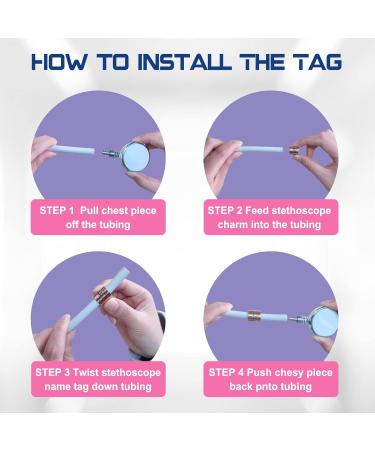 HOW TO INSTALL THE TAG

STEP 1 Pull chest piece off the tubing

STEP 2 Feed stethoscope charm into the tubing

STEP 3 Twist stethoscope name tag down tubing

STEP 4 Push chesy piece back pnto tubing