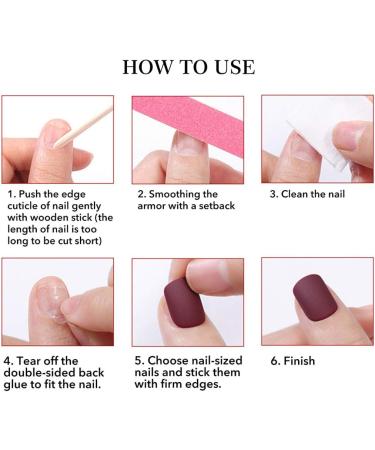 HOW TO USE

1. Push the edge cuticle of nail gently with wooden stick (the length of nail is too long to be cut short)

2. Smoothing the armor with a setback

3. Clean the nail

4. Tear off the double-sided back glue to fit the nail.

5. Choose nail-sized nails and stick them with firm edges.

6. Finish