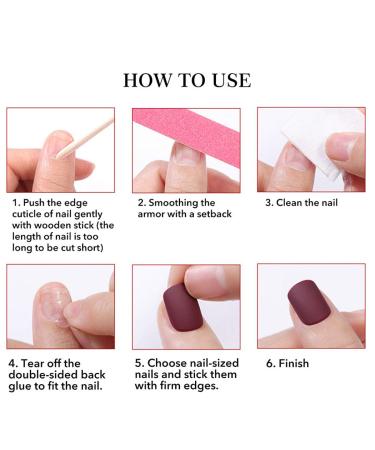 HOW TO USE

1. Push the edge cuticle of nail gently with wooden stick (the length of nail is too long to be cut short)

2. Smoothing the armor with a setback

3. Clean the nail

4. Tear off the double-sided back glue to fit the nail.

5. Choose nail-sized nails and stick them with firm edges.

6. Finish