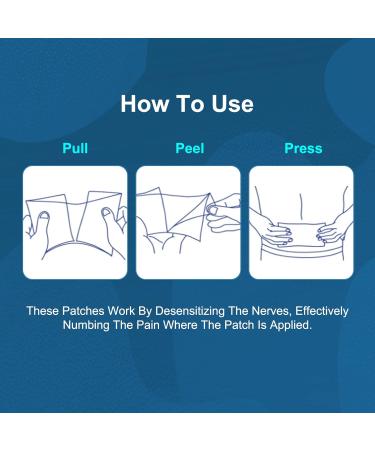 How To Use

Pull

Peel

Press

These Patches Work By Desensitizing The Nerves, Effectively Numbing The Pain Where The Patch Is Applied.