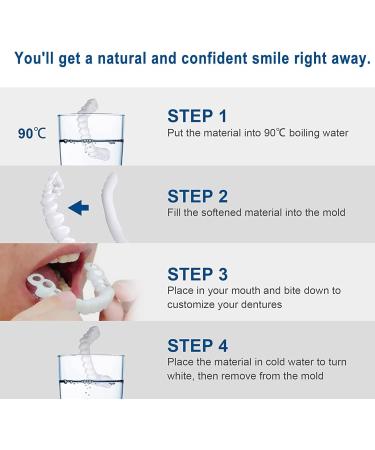 You'll get a natural and confident smile right away.

90℃

STEP 1
Put the material into 90℃ boiling water

STEP 2
Fill the softened material into the mold

STEP 3
Place in your mouth and bite down to customize your dentures

STEP 4
Place the material in cold water to turn white, then remove from the mold