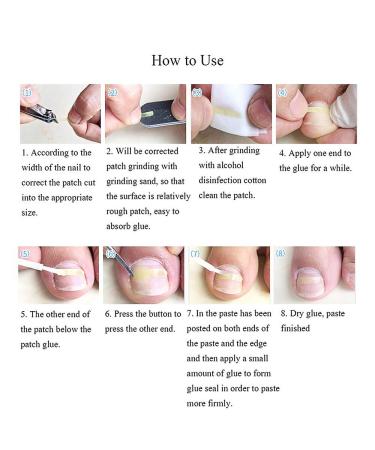 How to Use

(1)

(2)

(3)

(4)

1. According to the width of the nail to correct the patch cut into the appropriate size.

2. Will be corrected patch grinding with grinding sand, so that the surface is relatively rough patch, easy to absorb glue.

3. After grinding with alcohol disinfection cotton clean the patch.

4. Apply one end to the glue for a while.

(5)

(6)

(7)

(8)

5. The other end of the patch below the patch glue.

6. Press the button to press the other end.

7. In the paste has been posted on both ends of the paste and the edge and then apply a small amount of glue to form glue seal in order to paste more firmly.

8. Dry glue, paste finished