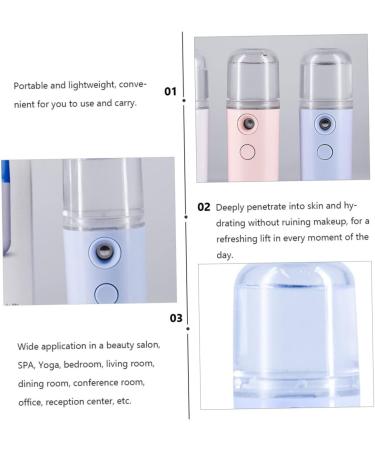 Portable and lightweight, convenient for you to use and carry.

01

02 Deeply penetrate into skin and hydrating without ruining makeup, for a refreshing lift in every moment of the day.

03

Wide application in a beauty salon, SPA, Yoga, bedroom, living room, dining room, conference room, office, reception center, etc.