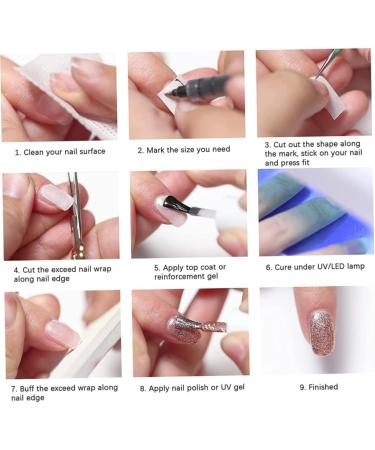 1. Clean your nail surface

2. Mark the size you need

3. Cut out the shape along the mark, stick on your nail and press fit

4. Cut the exceed nail wrap along nail edge

5. Apply top coat or reinforcement gel

6. Cure under UV/LED lamp

7. Buff the exceed wrap along nail edge

8. Apply nail polish or UV gel

9. Finished