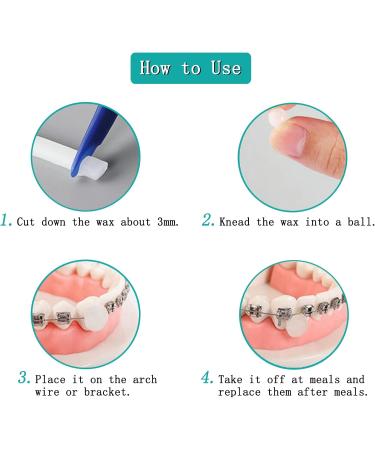 How to Use

1. Cut down the wax about 3mm.

2. Knead the wax into a ball.

3. Place it on the arch wire or bracket.

4. Take it off at meals and replace them after meals.