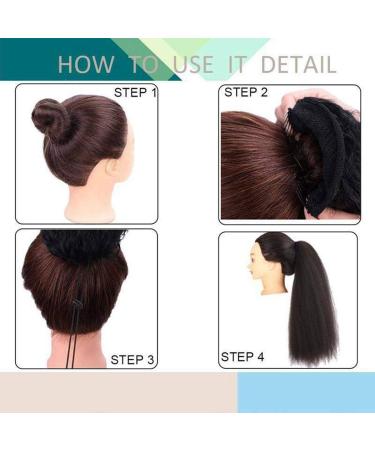 HOW TO USE IT DETAIL

STEP 1

STEP 2

STEP 3

STEP 4