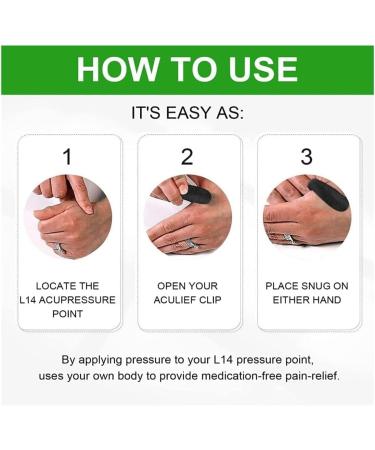 HOW TO USE

IT'S EASY AS:

1

LOCATE THE L14 ACUPRESSURE POINT

2

OPEN YOUR ACULIEF CLIP

3

PLACE SNUG ON EITHER HAND

By applying pressure to your L14 pressure point, uses your own body to provide medication-free pain-relief.