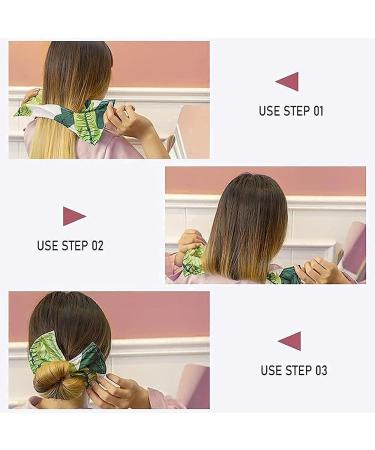 USE STEP 01

USE STEP 02

USE STEP 03