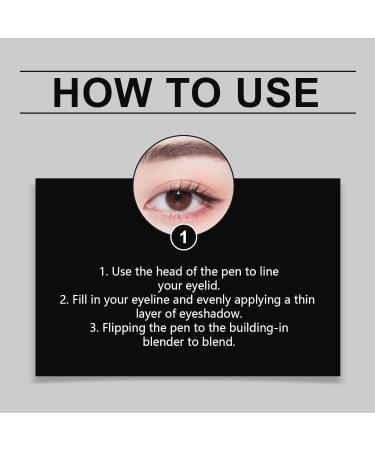 HOW TO USE

1

1. Use the head of the pen to line your eyelid.
2. Fill in your eyeline and evenly applying a thin layer of eyeshadow.
3. Flipping the pen to the building-in blender to blend.