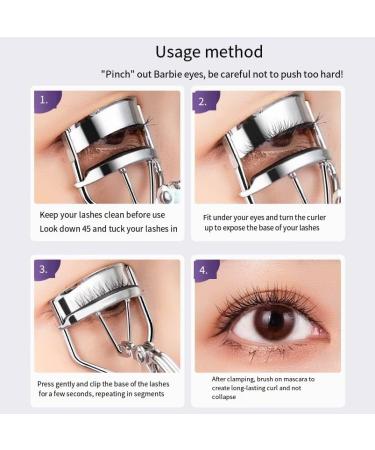 Usage method

"Pinch" out Barbie eyes, be careful not to push too hard!

1.

Keep your lashes clean before use
Look down 45 and tuck your lashes in

2.

Fit under your eyes and turn the curler up to expose the base of your lashes

3.

Press gently and clip the base of the lashes for a few seconds, repeating in segments

4.

After clamping, brush on mascara to create long-lasting curl and not collapse