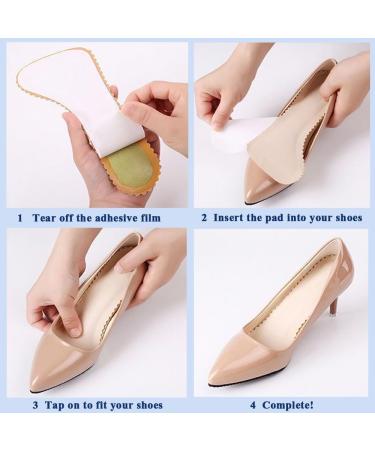 1 Tear off the adhesive film

2 Insert the pad into your shoes

3 Tap on to fit your shoes

4 Complete!