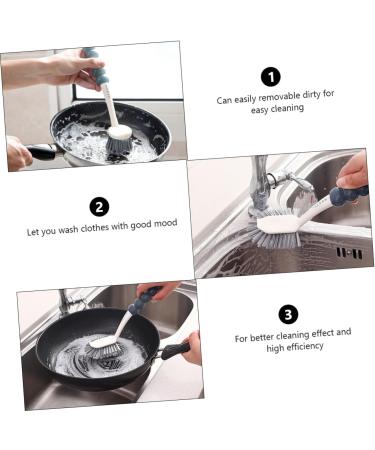 1
Can easily removable dirty for easy cleaning

2
Let you wash clothes with good mood

3
For better cleaning effect and high efficiency