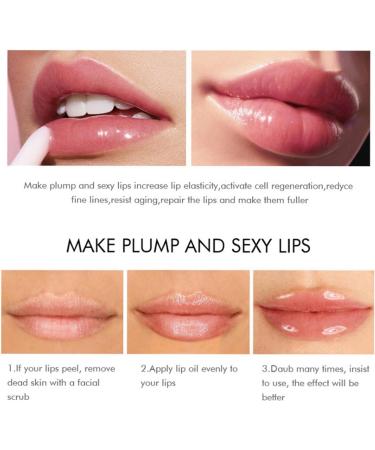 Make plump and sexy lips increase lip elasticity,activate cell regeneration,redyce fine lines,resist aging,repair the lips and make them fuller

MAKE PLUMP AND SEXY LIPS

1.If your lips peel, remove dead skin with a facial scrub

2.Apply lip oil evenly to your lips

3.Daub many times, insist to use, the effect will be better